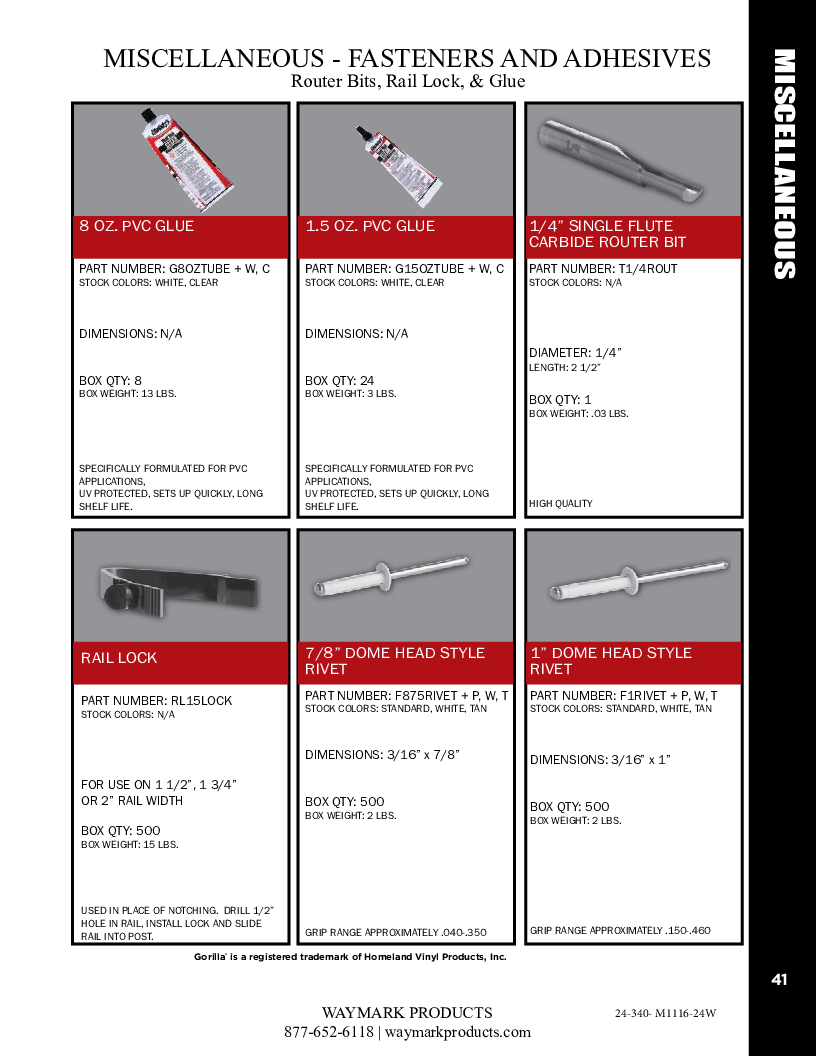 MISCELLANEOUS - FASTENERS AND ADHESIVES
Router Bits, Rail Lock, & Glue

MISCELLANEOUS

8 OZ. PVC GLUE

PART NUMBER: G8OZTUBE + W, C
STOCK COLORS: WHITE, CLEAR

DIMENSIONS: N/A

BOX QTY: 8
BOX WEIGHT: 13 LBS.

SPECIFICALLY FORMULATED FOR PVC APPLICATIONS,
UV PROTECTED, SETS UP QUICKLY, LONG SHELF LIFE.

1.5 OZ. PVC GLUE

PART NUMBER: G15OZTUBE + W, C
STOCK COLORS: WHITE, CLEAR

DIMENSIONS: N/A

BOX QTY: 24
BOX WEIGHT: 3 LBS.

SPECIFICALLY FORMULATED FOR PVC APPLICATIONS,
UV PROTECTED, SETS UP QUICKLY, LONG SHELF LIFE.

1/4" SINGLE FLUTE CARBIDE ROUTER BIT

PART NUMBER: T1/4ROUT
STOCK COLORS: N/A

DIAMETER: 1/4"
LENGTH: 2 1/2"

BOX QTY: 1
BOX WEIGHT: .03 LBS.

HIGH QUALITY

RAIL LOCK

PART NUMBER: RL15LOCK
STOCK COLORS: N/A

FOR USE ON 1 1/2", 1 3/4" OR 2" RAIL WIDTH

BOX QTY: 500
BOX WEIGHT: 15 LBS.

USED IN PLACE OF NOTCHING. DRILL 1/2" HOLE IN RAIL, INSTALL LOCK AND SLIDE RAIL INTO POST.

7/8" DOME HEAD STYLE RIVET

PART NUMBER: F875RIVET + P, W, T
STOCK COLORS: STANDARD, WHITE, TAN

DIMENSIONS: 3/16" x 7/8"

BOX QTY: 500
BOX WEIGHT: 2 LBS.

GRIP RANGE APPROXIMATELY .040-.350

1" DOME HEAD STYLE RIVET

PART NUMBER: F1RIVET + P, W, T
STOCK COLORS: STANDARD, WHITE, TAN

DIMENSIONS: 3/16" x 1"

BOX QTY: 500
BOX WEIGHT: 2 LBS.

GRIP RANGE APPROXIMATELY .150-.460

Gorilla® is a registered trademark of Homeland Vinyl Products, Inc.

41

WAYMARK PRODUCTS
877-652-6118 | waymarkproducts.com

24-340- M1116-24W