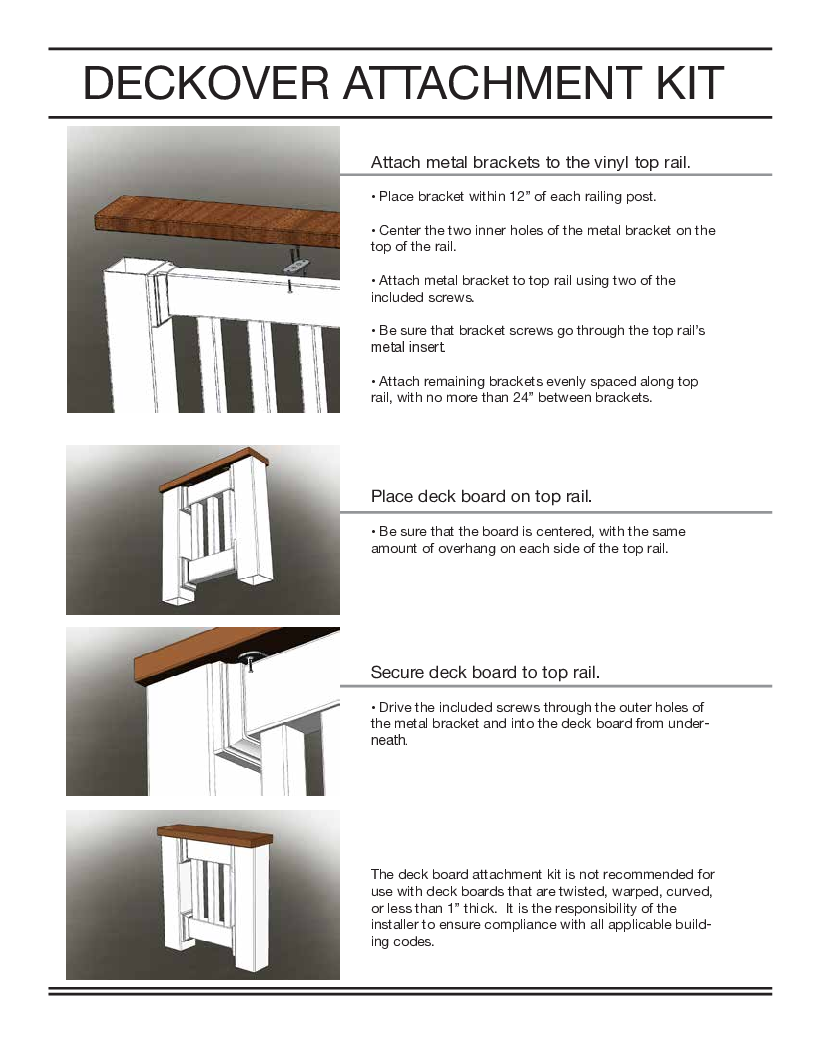 DECKOVER ATTACHMENT KIT

Attach metal brackets to the vinyl top rail.

• Place bracket within 12" of each railing post.

• Center the two inner holes of the metal bracket on the top of the rail.

• Attach metal bracket to top rail using two of the included screws.

• Be sure that bracket screws go through the top rail's metal insert.

• Attach remaining brackets evenly spaced along top rail, with no more than 24" between brackets.

Place deck board on top rail.

• Be sure that the board is centered, with the same amount of overhang on each side of the top rail.

Secure deck board to top rail.

• Drive the included screws through the outer holes of the metal bracket and into the deck board from underneath.

The deck board attachment kit is not recommended for use with deck boards that are twisted, warped, curved, or less than 1" thick. It is the responsibility of the installer to ensure compliance with all applicable building codes.