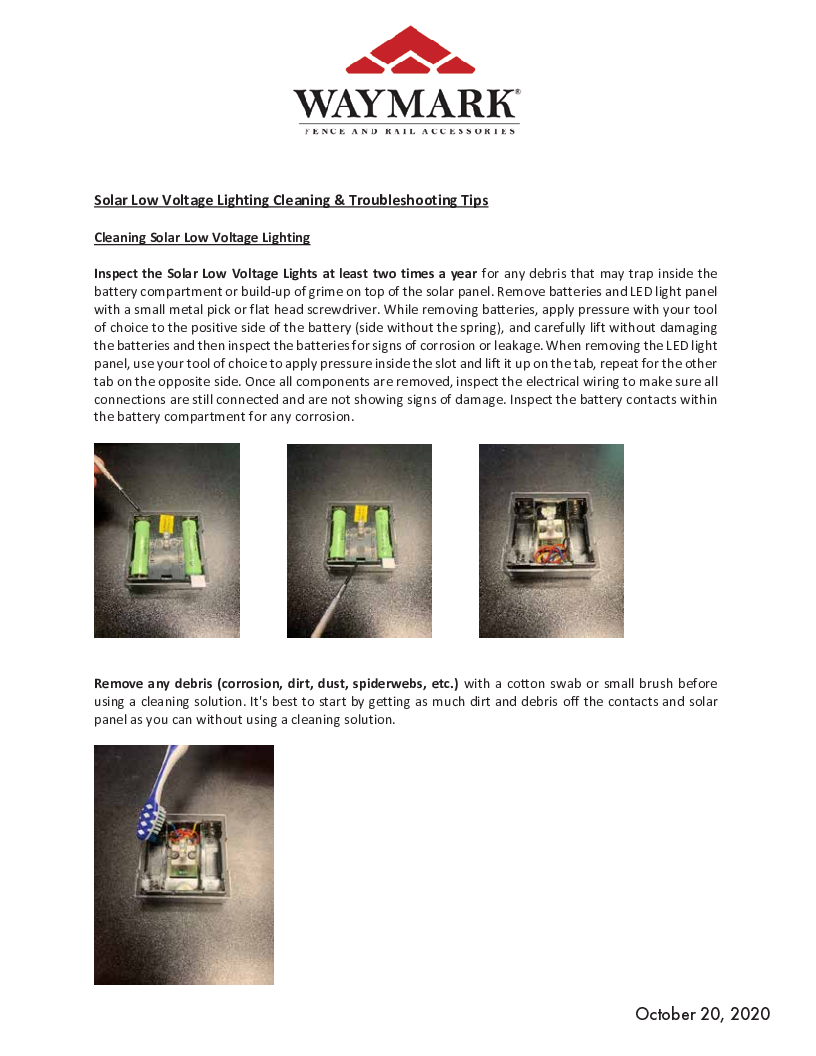 WAYMARK®
FENCE AND RAIL ACCESSORIES

Solar Low Voltage Lighting Cleaning & Troubleshooting Tips

Cleaning Solar Low Voltage Lighting

Inspect the Solar Low Voltage Lights at least two times a year for any debris that may trap inside the battery compartment or build-up of grime on top of the solar panel. Remove batteries and LED light panel with a small metal pick or flat head screwdriver. While removing batteries, apply pressure with your tool of choice to the positive side of the battery (side without the spring), and carefully lift without damaging the batteries and then inspect the batteries for signs of corrosion or leakage. When removing the LED light panel, use your tool of choice to apply pressure inside the slot and lift it up on the tab, repeat for the other tab on the opposite side. Once all components are removed, inspect the electrical wiring to make sure all connections are still connected and are not showing signs of damage. Inspect the battery contacts within the battery compartment for any corrosion.

Remove any debris (corrosion, dirt, dust, spiderwebs, etc.) with a cotton swab or small brush before using a cleaning solution. It's best to start by getting as much dirt and debris off the contacts and solar panel as you can without using a cleaning solution.

October 20, 2020